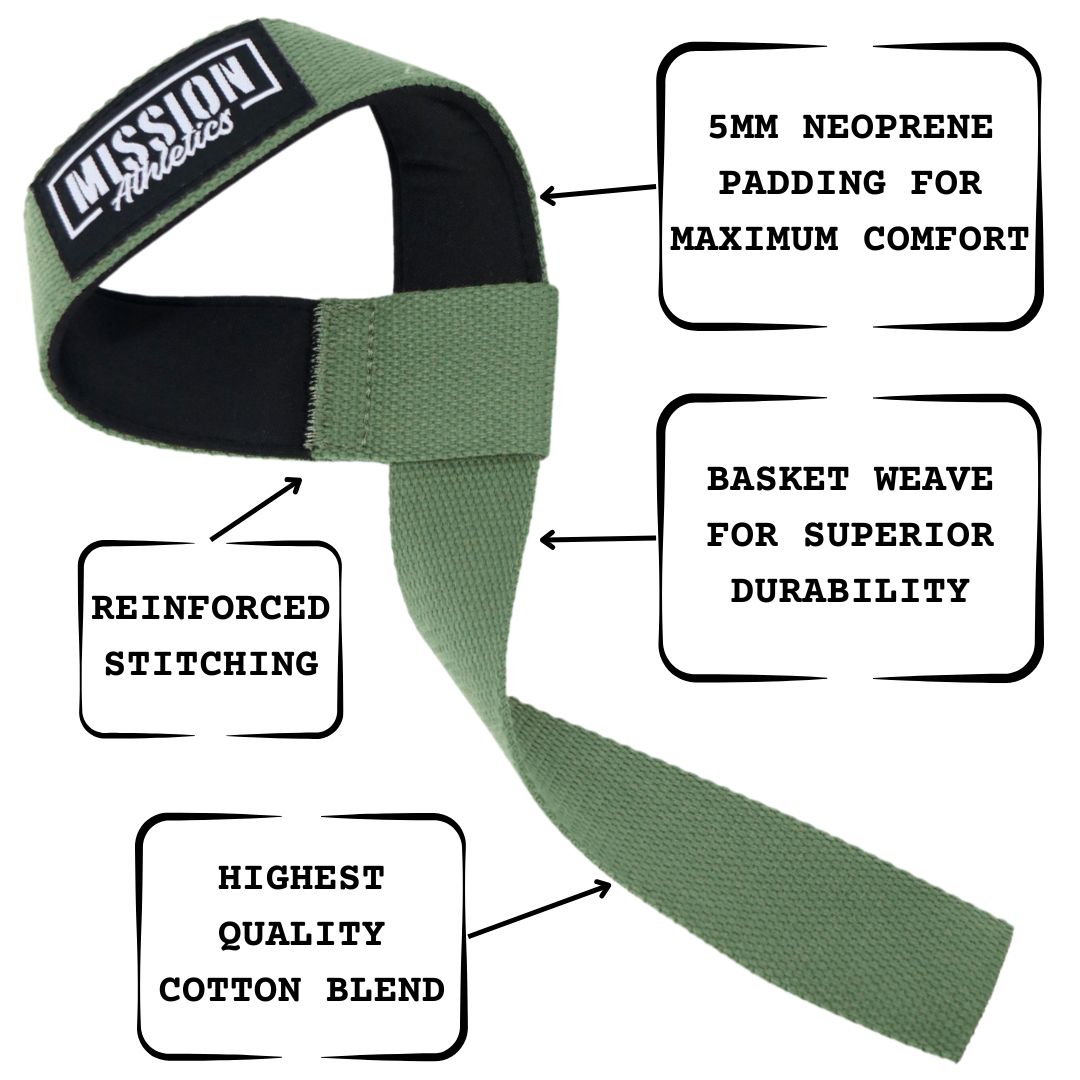 MISSION Athletics

5MM NEOPRENE PADDING FOR MAXIMUM COMFORT

BASKET WEAVE FOR SUPERIOR DURABILITY

REINFORCED STITCHING

HIGHEST QUALITY COTTON BLEND